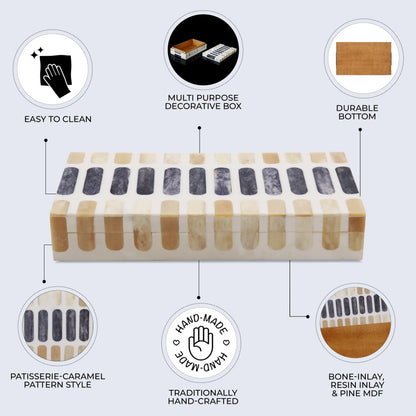 EASY TO CLEAN

MULTI PURPOSE DECORATIVE BOX

DURABLE BOTTOM

PATISSERIE-CARAMEL PATTERN STYLE

HAND-MADE
HAND-MADE

TRADITIONALLY HAND-CRAFTED

BONE-INLAY, RESIN INLAY & PINE MDF